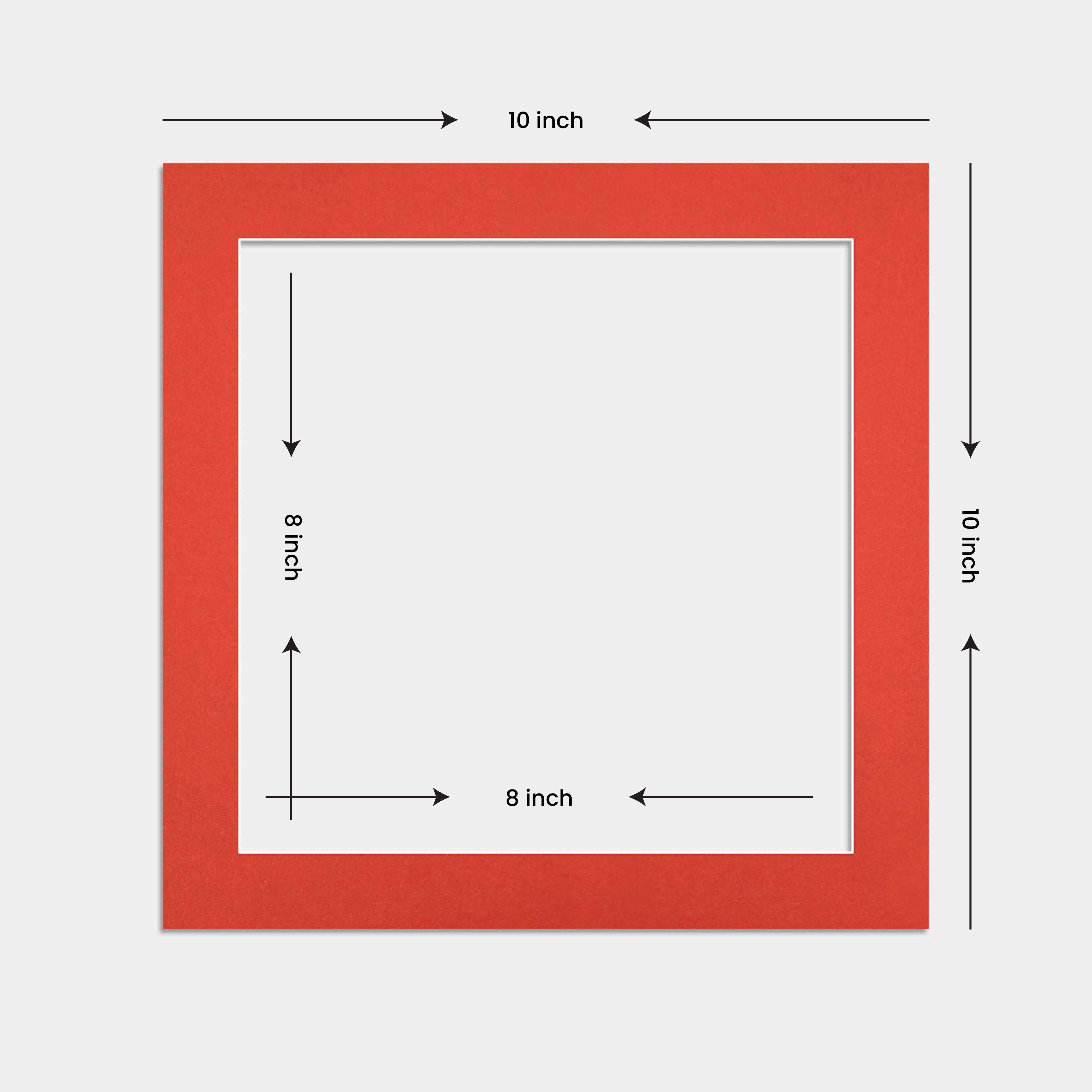 10 inch

8 inch

10 inch

8 inch